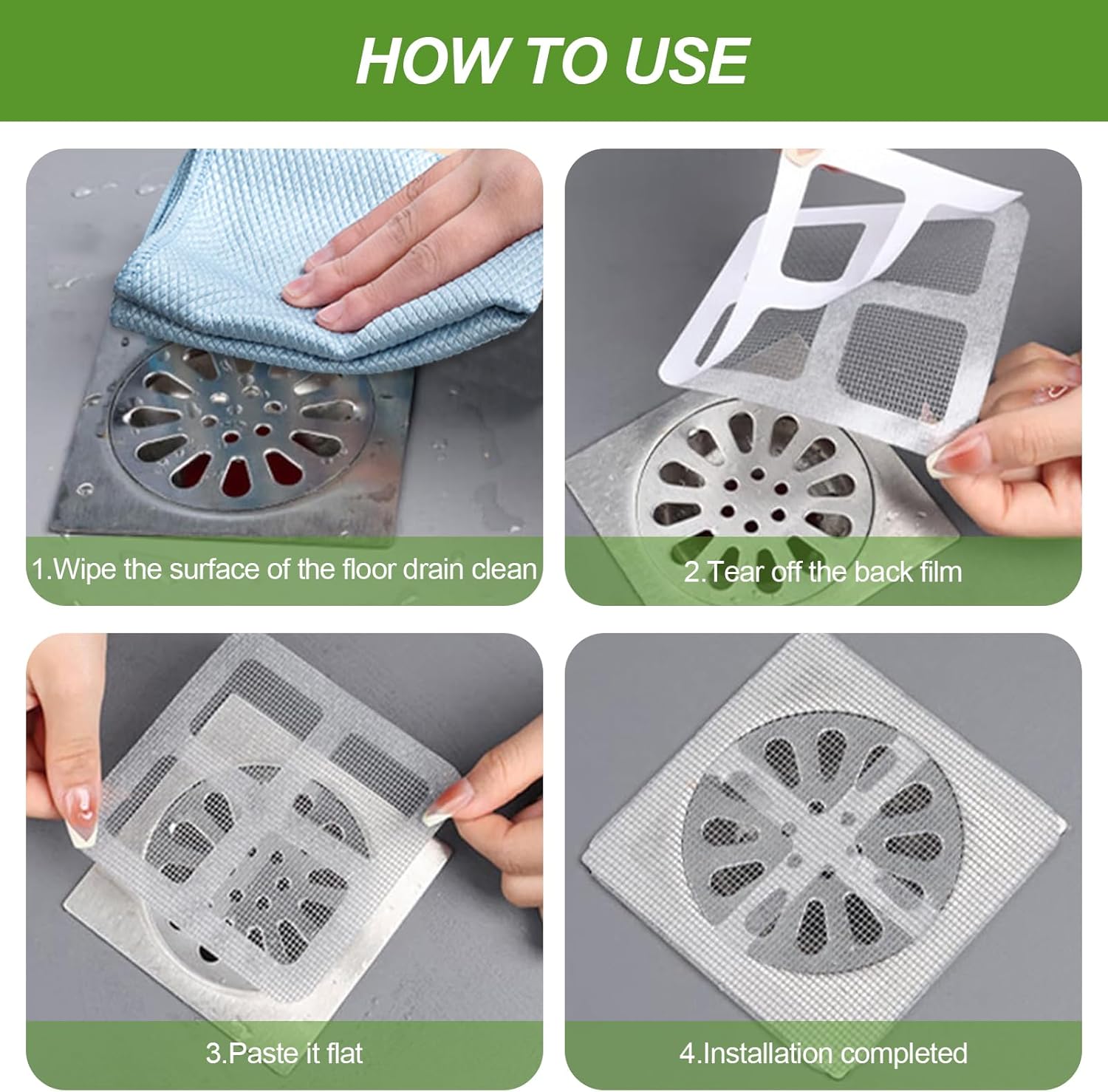 HOW TO USE

1.Wipe the surface of the floor drain clean

2.Tear off the back film

3.Paste it flat

4.Installation completed