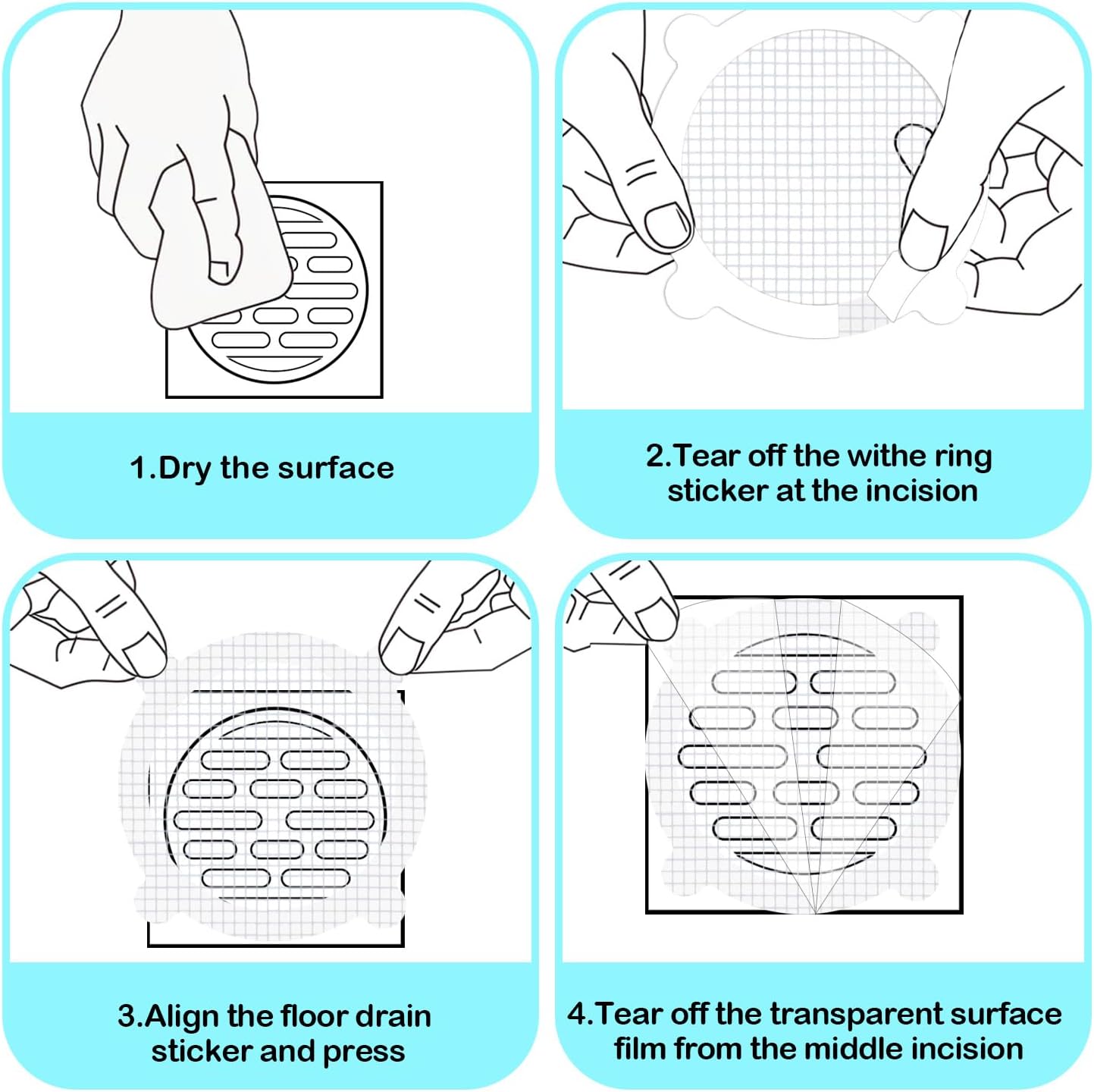 1.Dry the surface

2.Tear off the withe ring sticker at the incision

3.Align the floor drain sticker and press

4.Tear off the transparent surface film from the middle incision