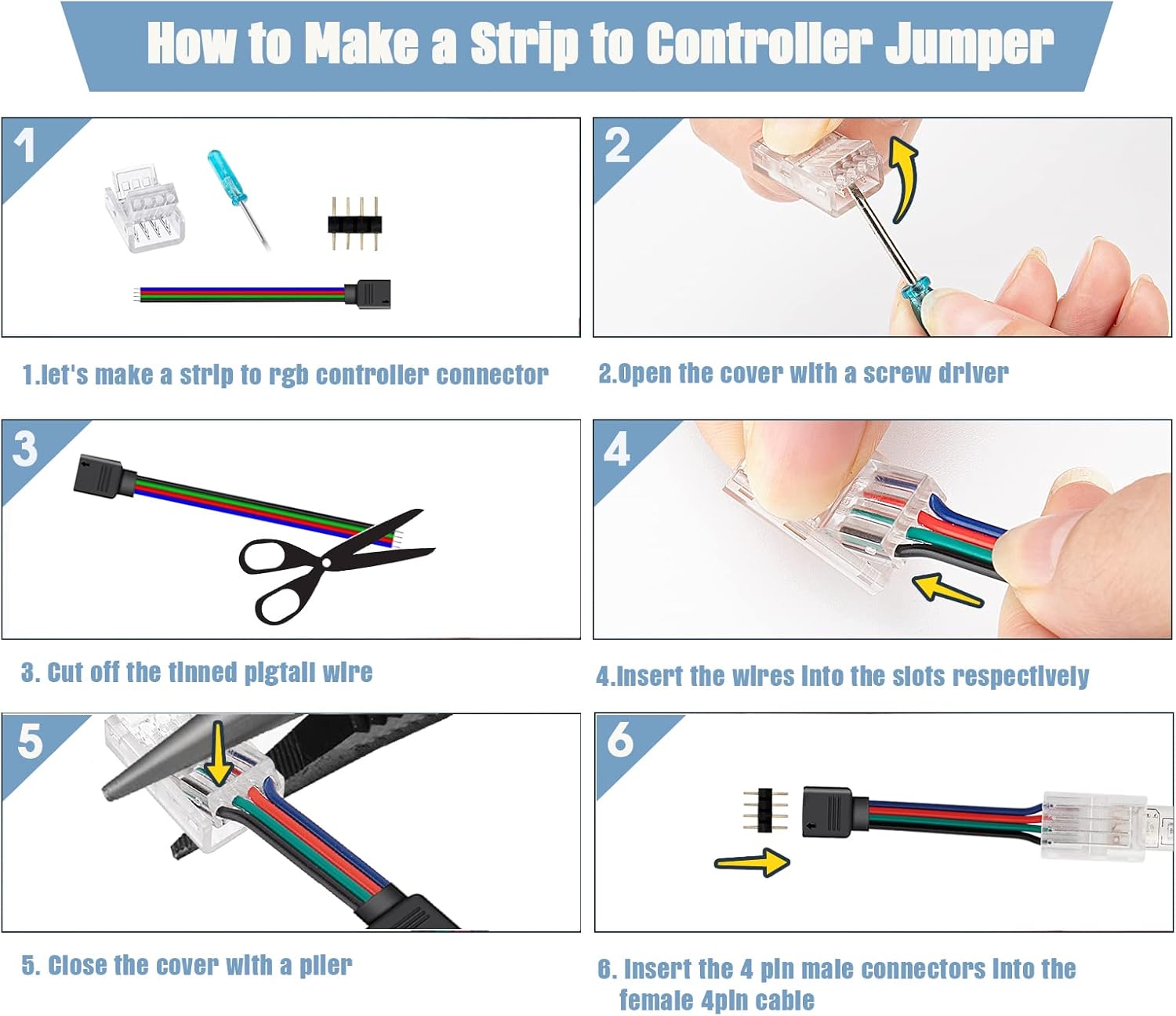 How to Make a Strip to Controller Jumper

1

1.let's make a strip to rgb controller connector

2

2.Open the cover with a screw driver

3

3. Cut off the tinned pigtail wire

4

4.Insert the wires into the slots respectively

5

5. Close the cover with a plier

6

6. Insert the 4 pin male connectors into the female 4pin cable