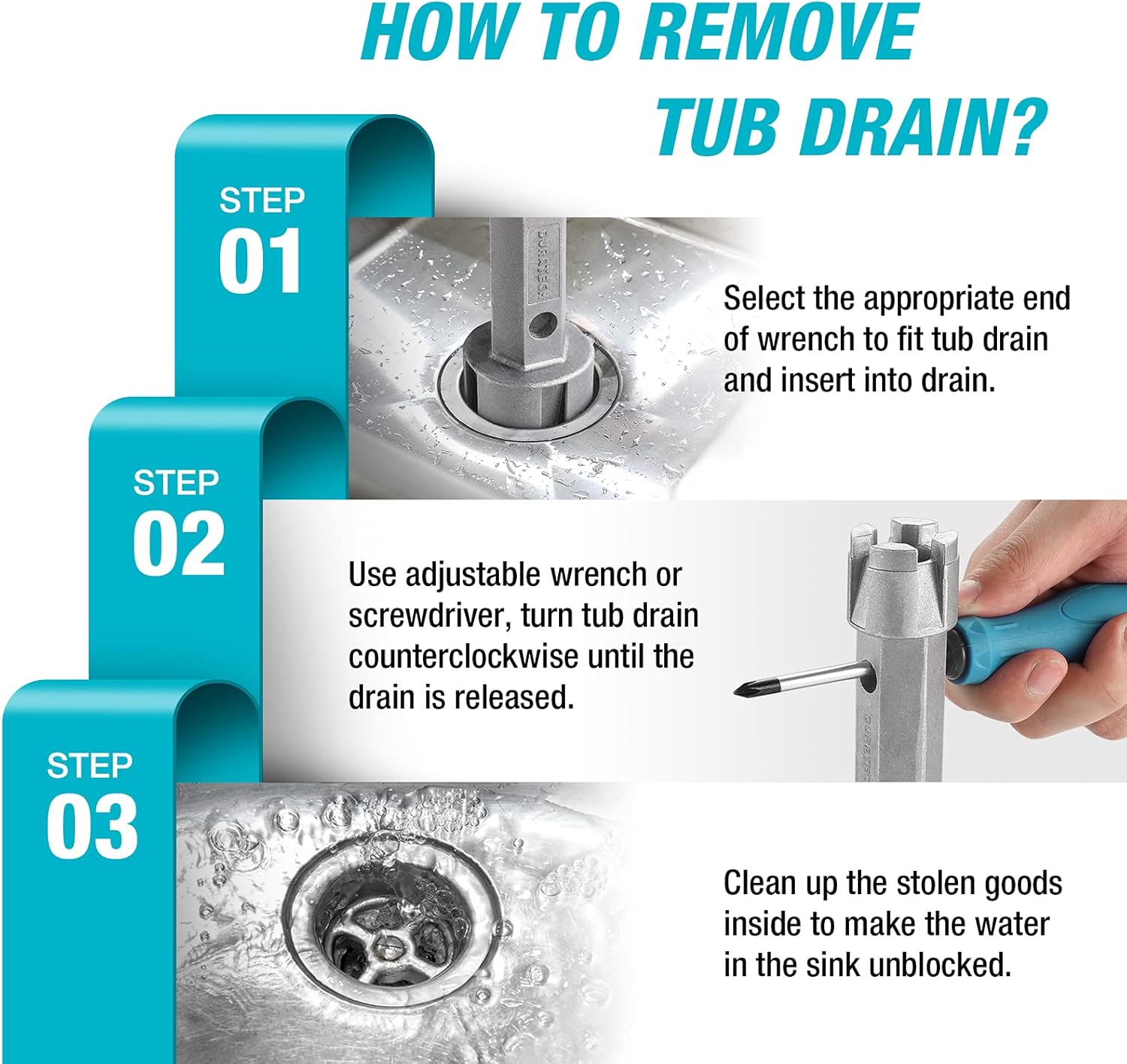 HOW TO REMOVE TUB DRAIN?

STEP 01

DURATECH

Select the appropriate end of wrench to fit tub drain and insert into drain.

STEP 02

Use adjustable wrench or screwdriver, turn tub drain counterclockwise until the drain is released.

DURATECH

STEP 03

Clean up the stolen goods inside to make the water in the sink unblocked.