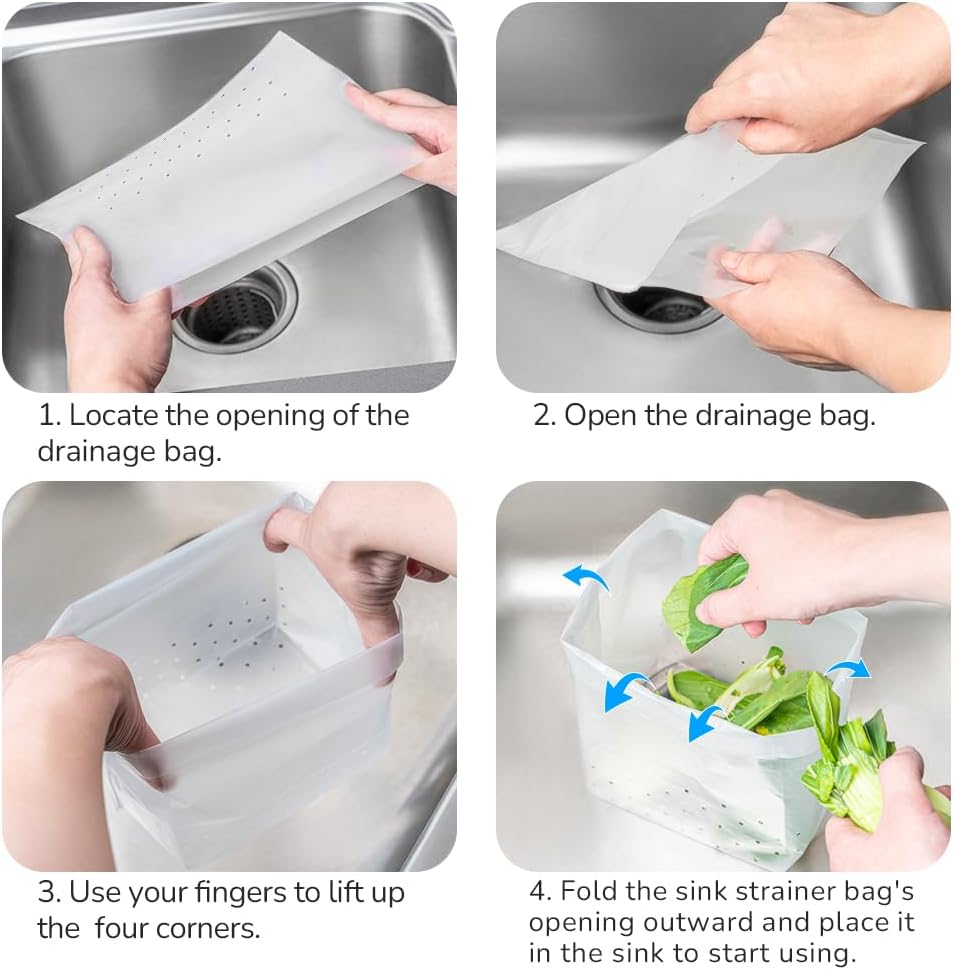 1. Locate the opening of the drainage bag.

2. Open the drainage bag.

3. Use your fingers to lift up the four corners.

4. Fold the sink strainer bag's opening outward and place it in the sink to start using.