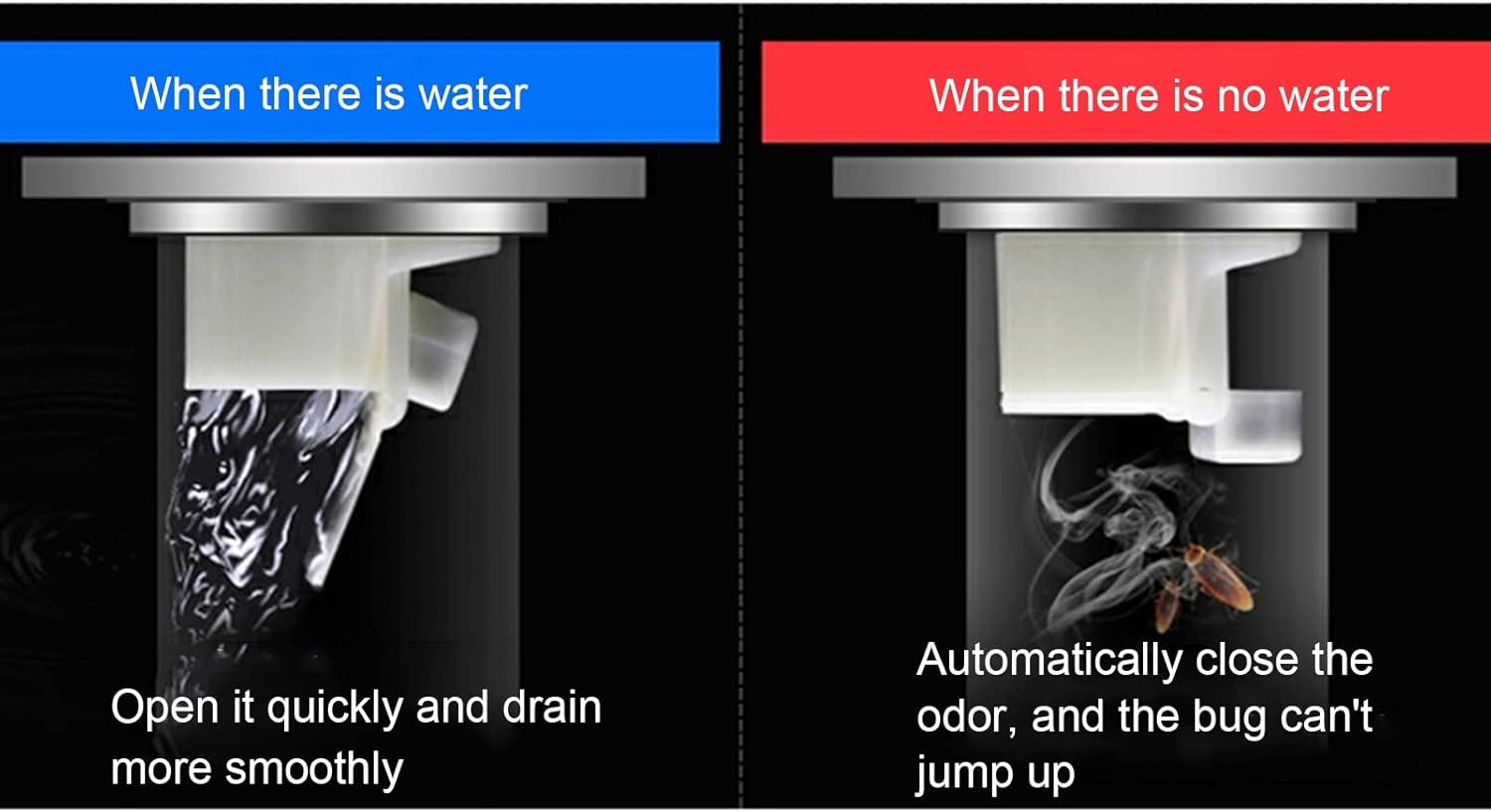 When there is water

Open it quickly and drain more smoothly

When there is no water

Automatically close the odor, and the bug can't jump up