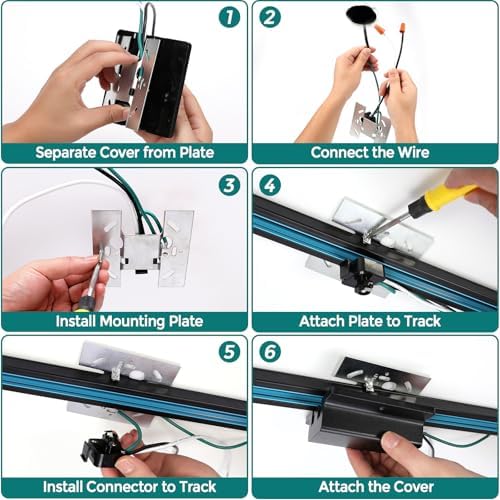 1
Separate Cover from Plate

2
Connect the Wire

3
Install Mounting Plate

4
Attach Plate to Track

5
Install Connector to Track

6
Attach the Cover