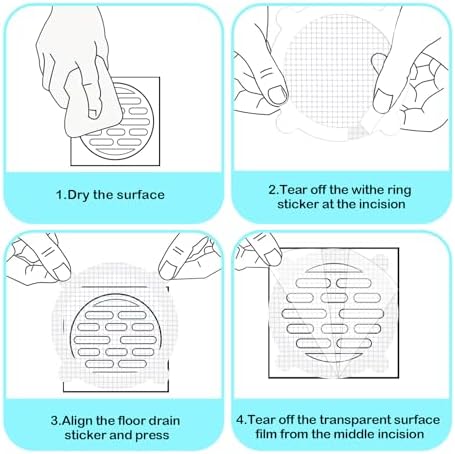 1.Dry the surface

2.Tear off the withe ring sticker at the incision

3.Align the floor drain sticker and press

4.Tear off the transparent surface film from the middle incision