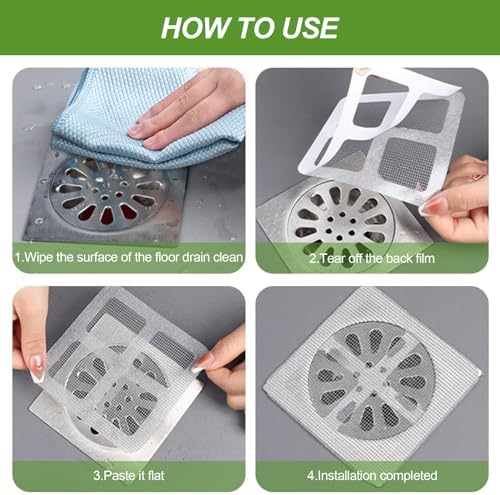 HOW TO USE

1.Wipe the surface of the floor drain clean

2.Tear off the back film

3.Paste it flat

4.Installation completed