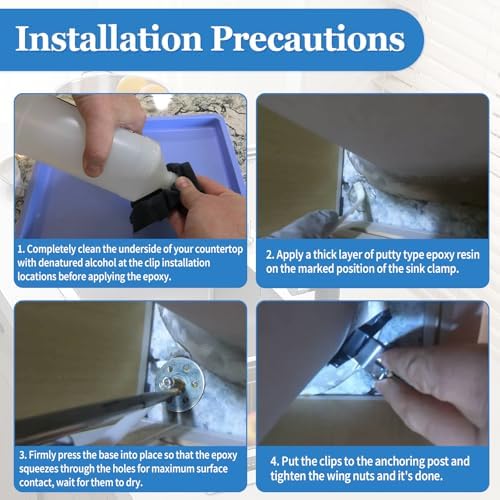 Installation Precautions

1. Completely clean the underside of your countertop with denatured alcohol at the clip installation locations before applying the epoxy.

2. Apply a thick layer of putty type epoxy resin on the marked position of the sink clamp.

3. Firmly press the base into place so that the epoxy squeezes through the holes for maximum surface contact, wait for them to dry.

4. Put the clips to the anchoring post and tighten the wing nuts and it's done.