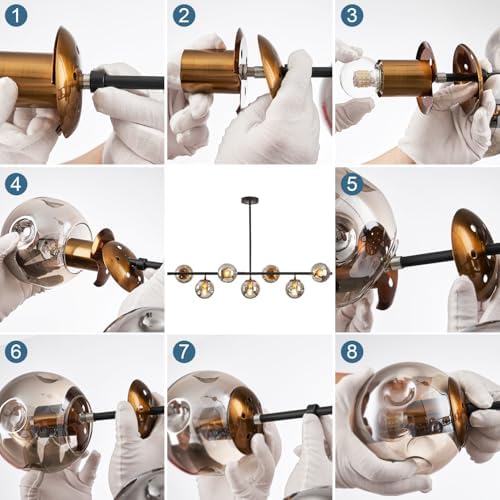 1
2
3
4
5
6
7
8