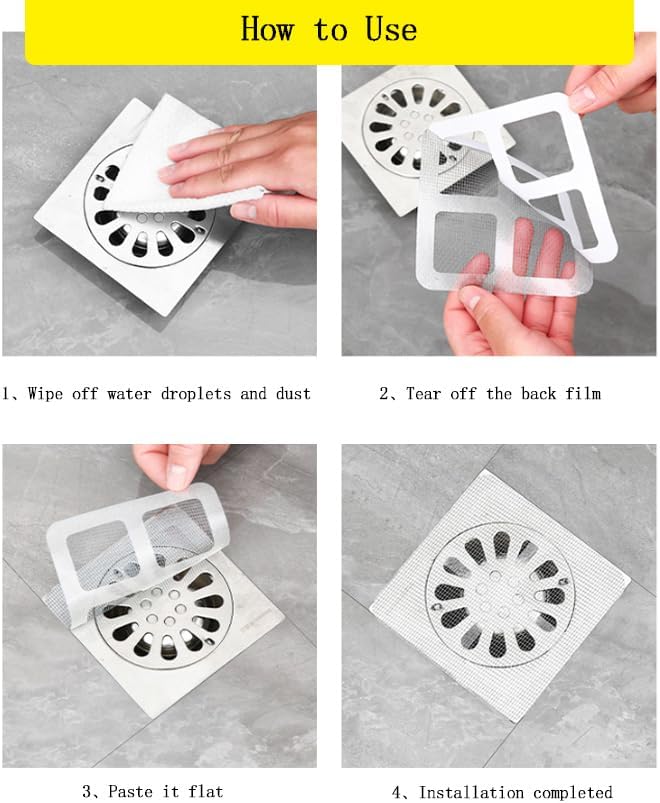 How to Use

1、Wipe off water droplets and dust

2、Tear off the back film

3、Paste it flat

4、Installation completed