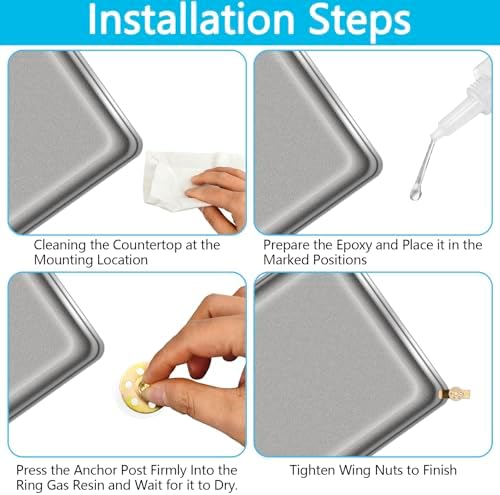 Installation Steps

Cleaning the Countertop at the Mounting Location

Prepare the Epoxy and Place it in the Marked Positions

Press the Anchor Post Firmly Into the Ring Gas Resin and Wait for it to Dry.

Tighten Wing Nuts to Finish