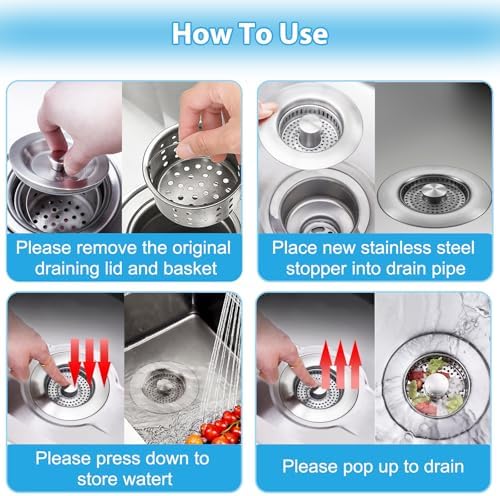 How To Use

Please remove the original draining lid and basket

Place new stainless steel stopper into drain pipe

Please press down to store watert

Please pop up to drain