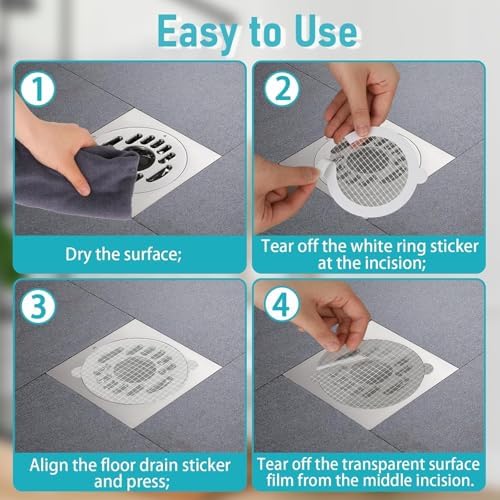 Easy to Use

1
Dry the surface;

2
Tear off the white ring sticker at the incision;

3
Align the floor drain sticker and press;

4
Tear off the transparent surface film from the middle incision.