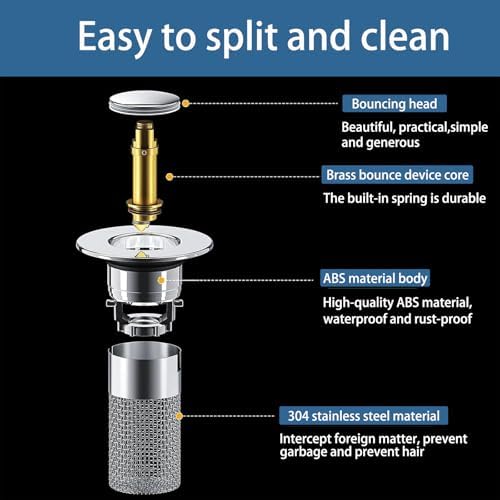 Easy to split and clean

Bouncing head

Beautiful, practical,simple and generous

Brass bounce device core

The built-in spring is durable

ABS material body

High-quality ABS material, waterproof and rust-proof

304 stainless steel material

Intercept foreign matter, prevent garbage and prevent hair