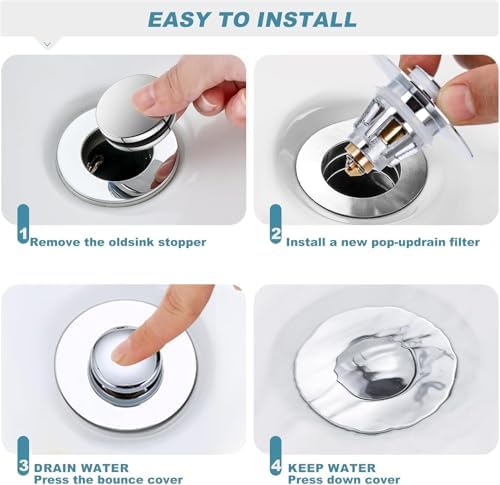 EASY TO INSTALL

1 Remove the oldsink stopper

2 Install a new pop-updrain filter

3 DRAIN WATER
Press the bounce cover

4 KEEP WATER
Press down cover